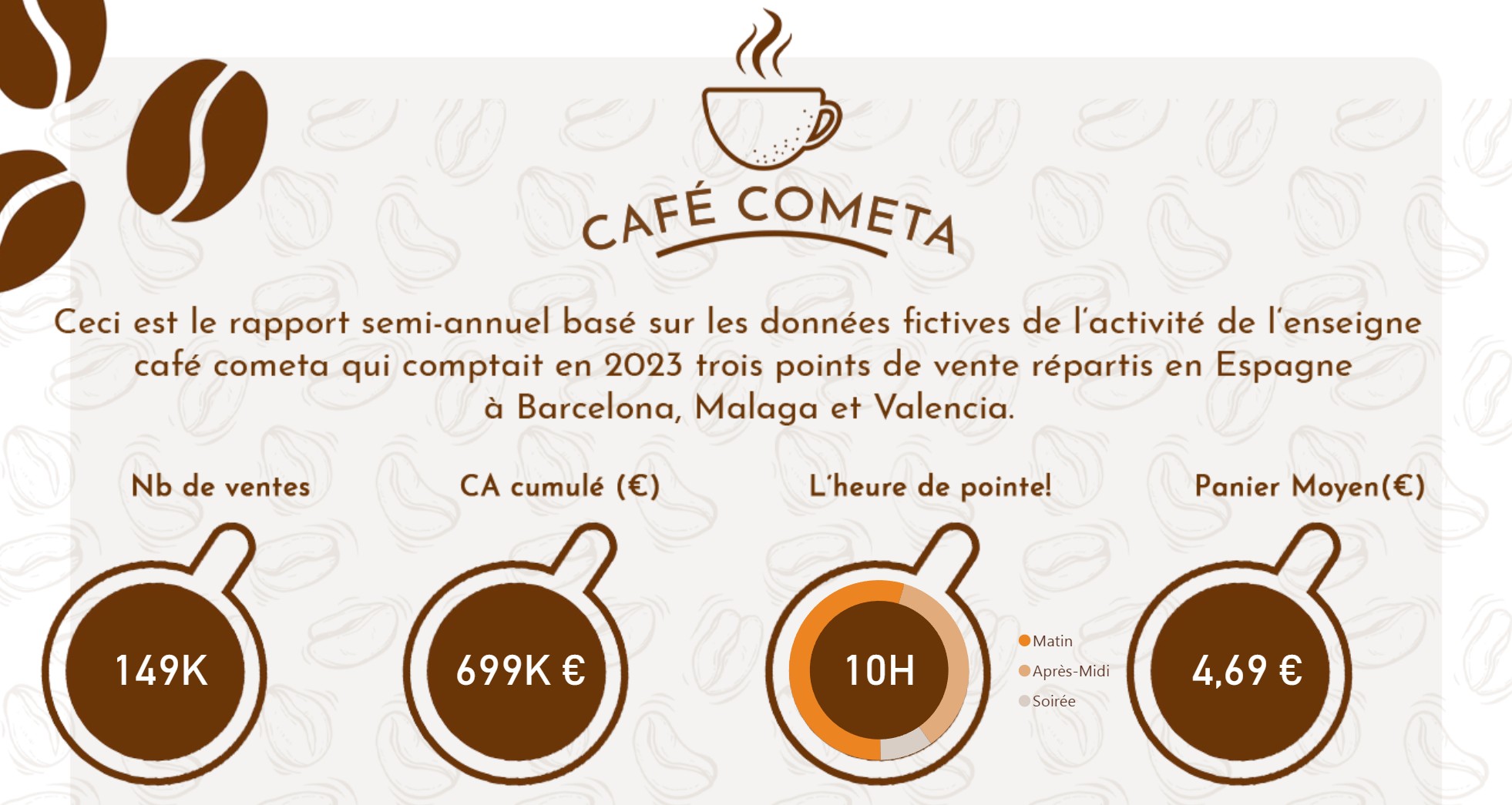 CAFÉ COMETA

Ceci est le rapport semi-annuel basé sur les données fictives de l'activité de l'enseigne café cometa qui comptait en 2023 trois points de vente répartis en Espagne à Barcelona, Malaga et Valencia.

Nb de ventes

149K

CA cumulé (€)

699K €

L'heure de pointe!

10H

Matin
Après-Midi
Soirée

Panier Moyen(€)

4,69 €